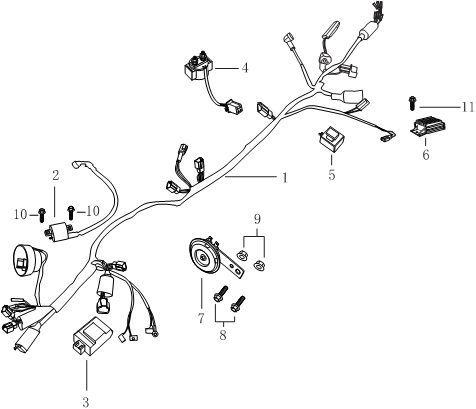 4
11
6
5
1
2
10
10
9
7
8
3